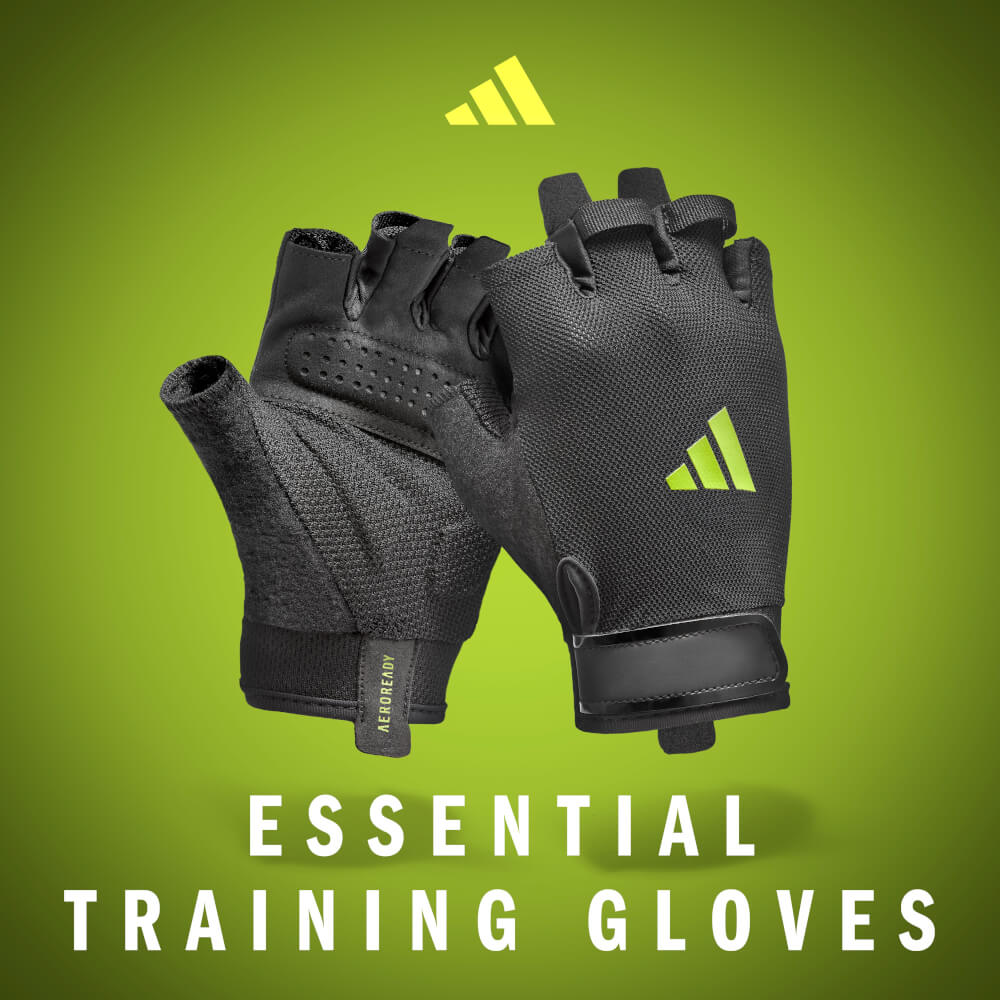 AEROREADY

ESSENTIAL
TRAINING GLOVES